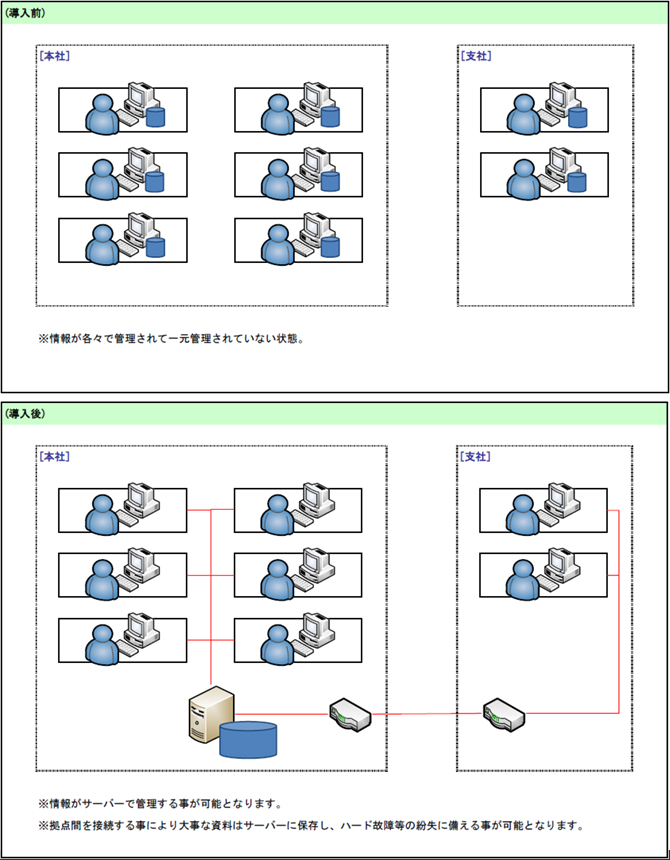 (導入前)

[本社]

[支社]

※情報が各々で管理されて一元管理されていない状態。

(導入後)

[本社]

[支社]

※情報がサーバーで管理する事が可能となります。

※拠点間を接続する事により大事な資料はサーバーに保存し、ハード故障等の紛失に備える事が可能となります。